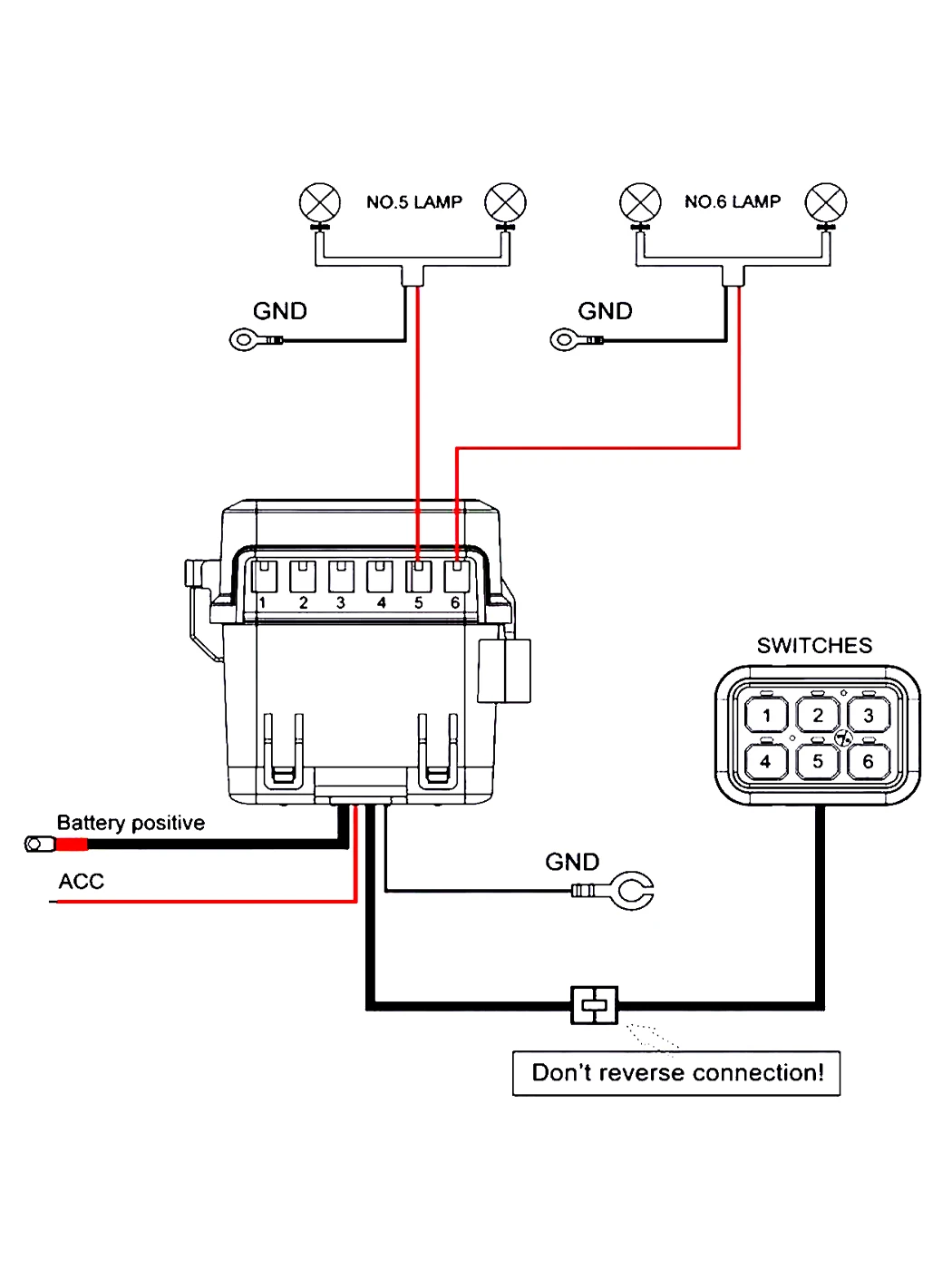 NO.5 LAMP

NO.6 LAMP

GND

GND

1 2 3 4 5 6

SWITCHES

1 2 3
4 5 6

Battery positive

ACC

GND

Don't reverse connection!