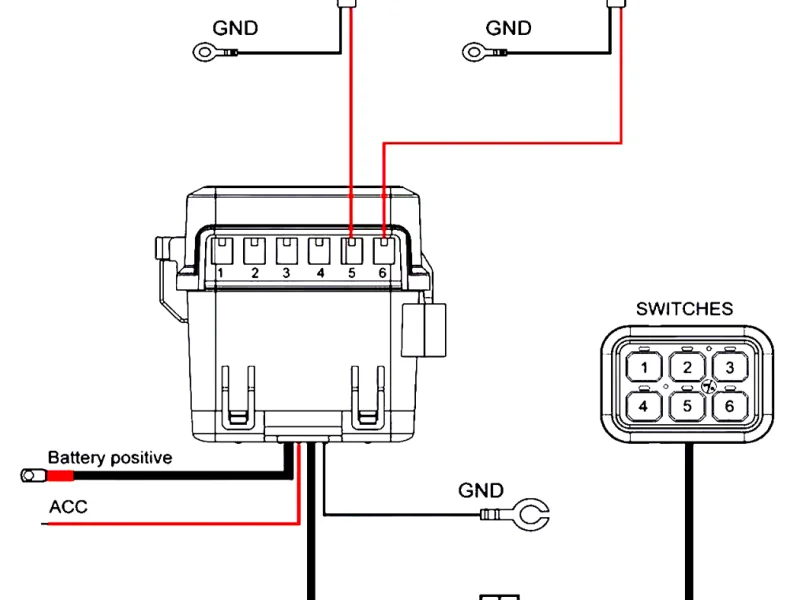 GND

GND

1 2 3 4 5 6

SWITCHES

1 2 3

4 5 6

Battery positive

ACC

GND