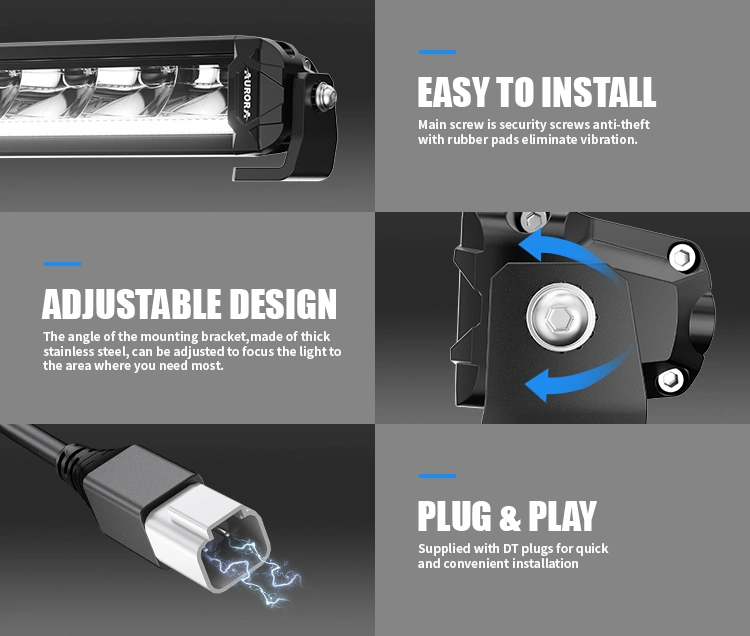 AURORA

EASY TO INSTALL

Main screw is security screws anti-theft with rubber pads eliminate vibration.

ADJUSTABLE DESIGN

The angle of the mounting bracket,made of thick stainless steel, can be adjusted to focus the light to the area where you need most.

PLUG & PLAY

Supplied with DT plugs for quick and convenient installation