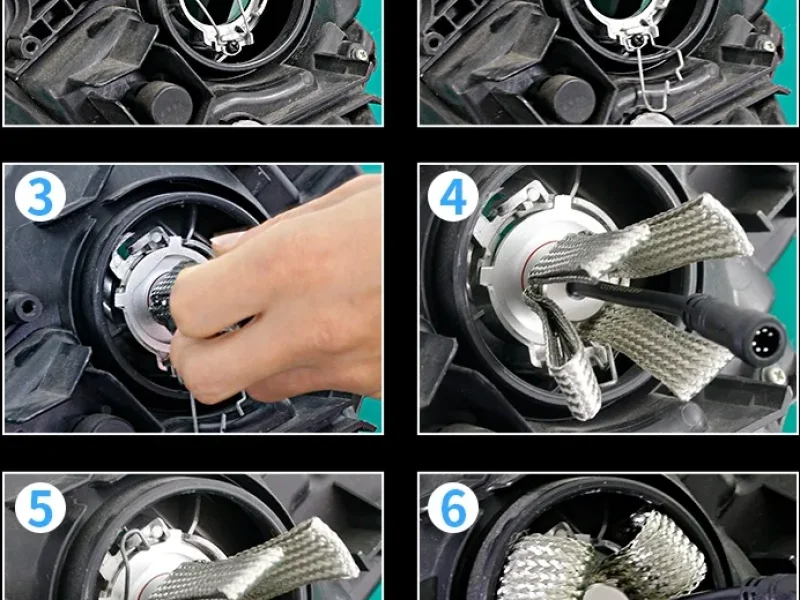 3

4

5

6